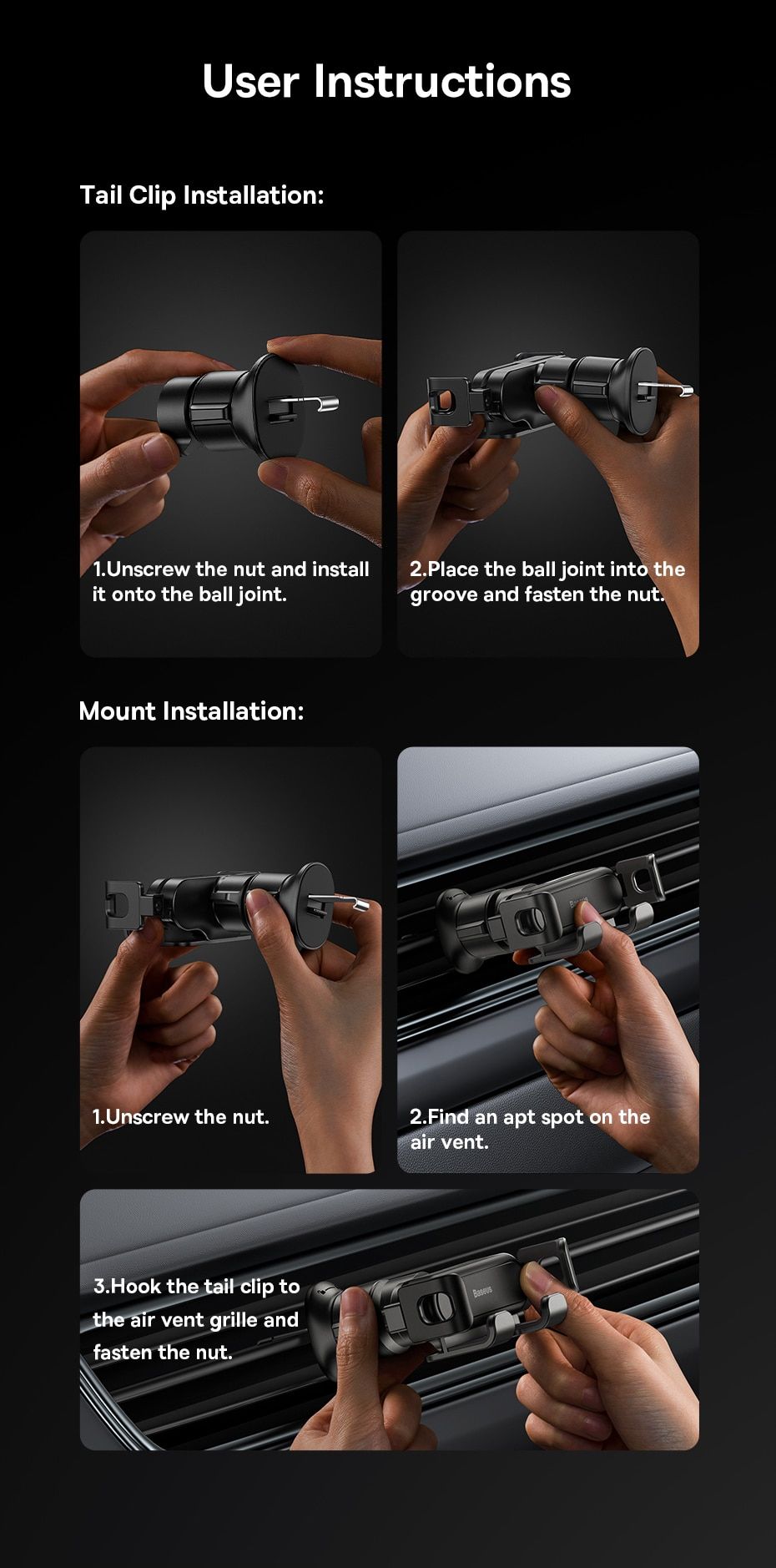 User Instructions

Tail Clip Installation:

1.Unscrew the nut and install it onto the ball joint.

2.Place the ball joint into the groove and fasten the nut.

Mount Installation:

1.Unscrew the nut.

Baseus

2.Find an apt spot on the air vent.

3.Hook the tail clip to the air vent grille and fasten the nut.

Baseus